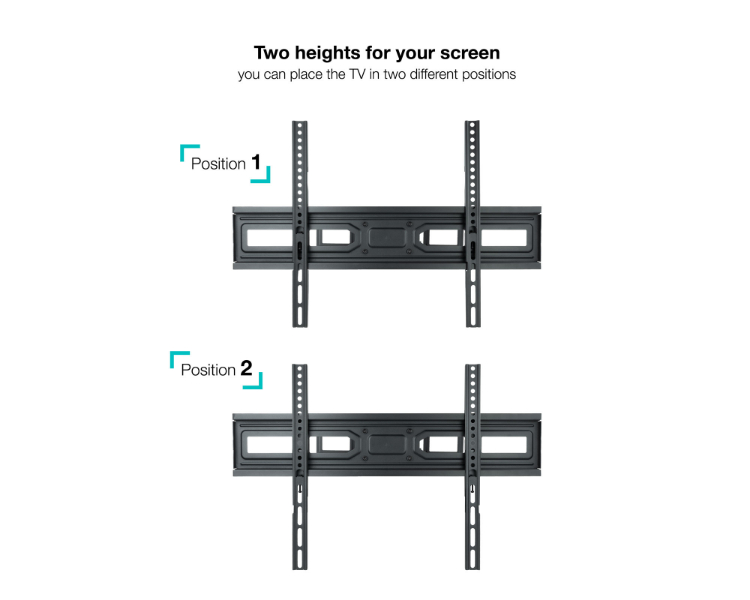 Two heights for your screen
you can place the TV in two different positions

Position 1

Position 2